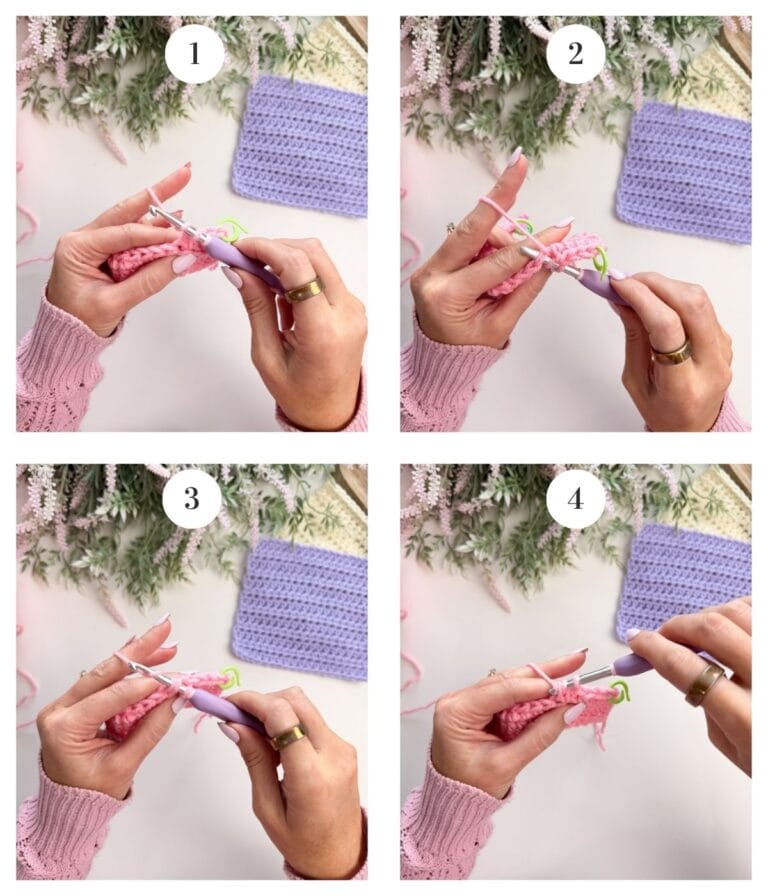 1

2

3

4